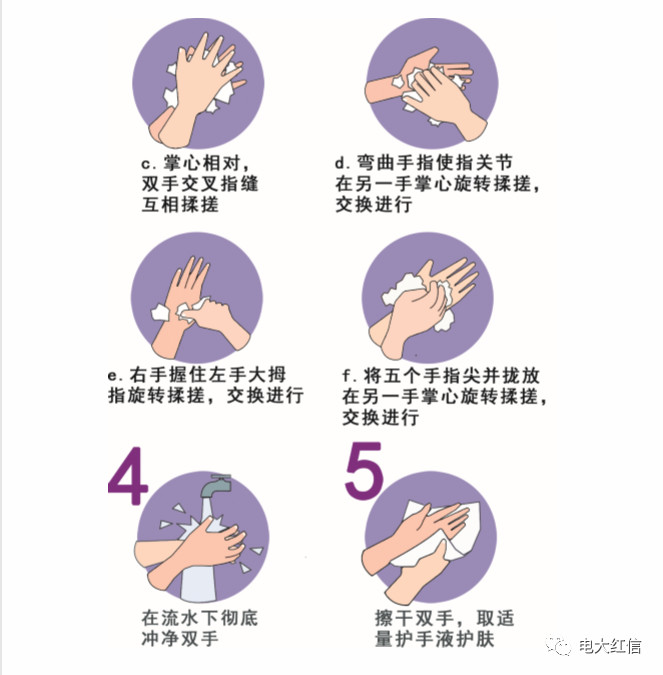 c. 掌心相对，双手交叉指缝互相揉搓

d. 弯曲手指使指关节在另一手掌心旋转揉搓，交换进行

e. 右手握住左手大拇指旋转揉搓，交换进行

f. 将五个手指尖并拢放在另一手掌心旋转揉搓，交换进行

4

在流水下彻底冲净双手

5

擦干双手，取适量护手液护肤

电大红信