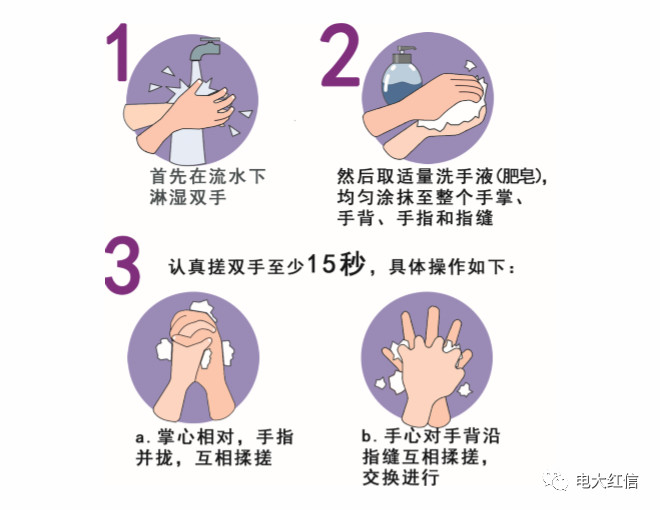 1

首先在流水下淋湿双手

2

然后取适量洗手液(肥皂),均匀涂抹至整个手掌、手背、手指和指缝

3

认真搓双手至少15秒，具体操作如下：

a. 掌心相对，手指并拢，互相揉搓

b. 手心对手背沿指缝互相揉搓，交换进行

电大红信